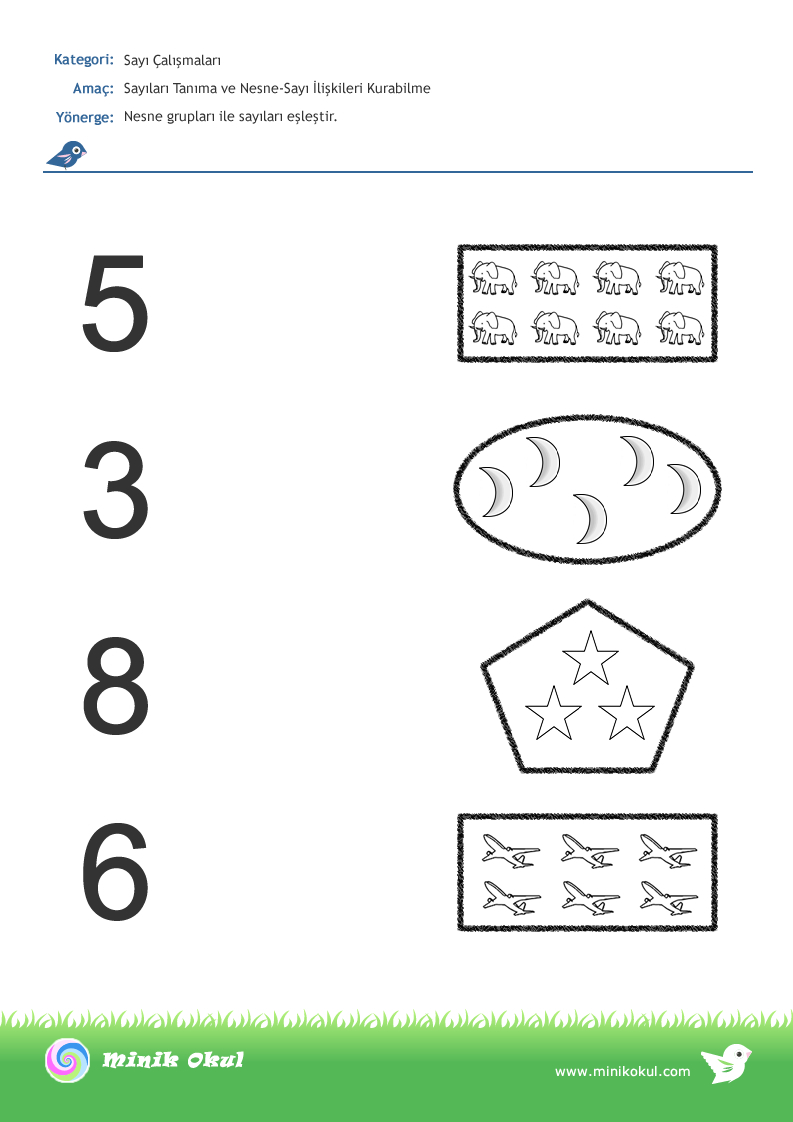 Kategori: Sayı Çalışmaları
Amaç: Sayıları Tanıma ve Nesne-Sayı İlişkileri Kurabilme
Yönerge: Nesne grupları ile sayıları eşleştir.

5

3

8

6

Minik Okul

www.minikokul.com